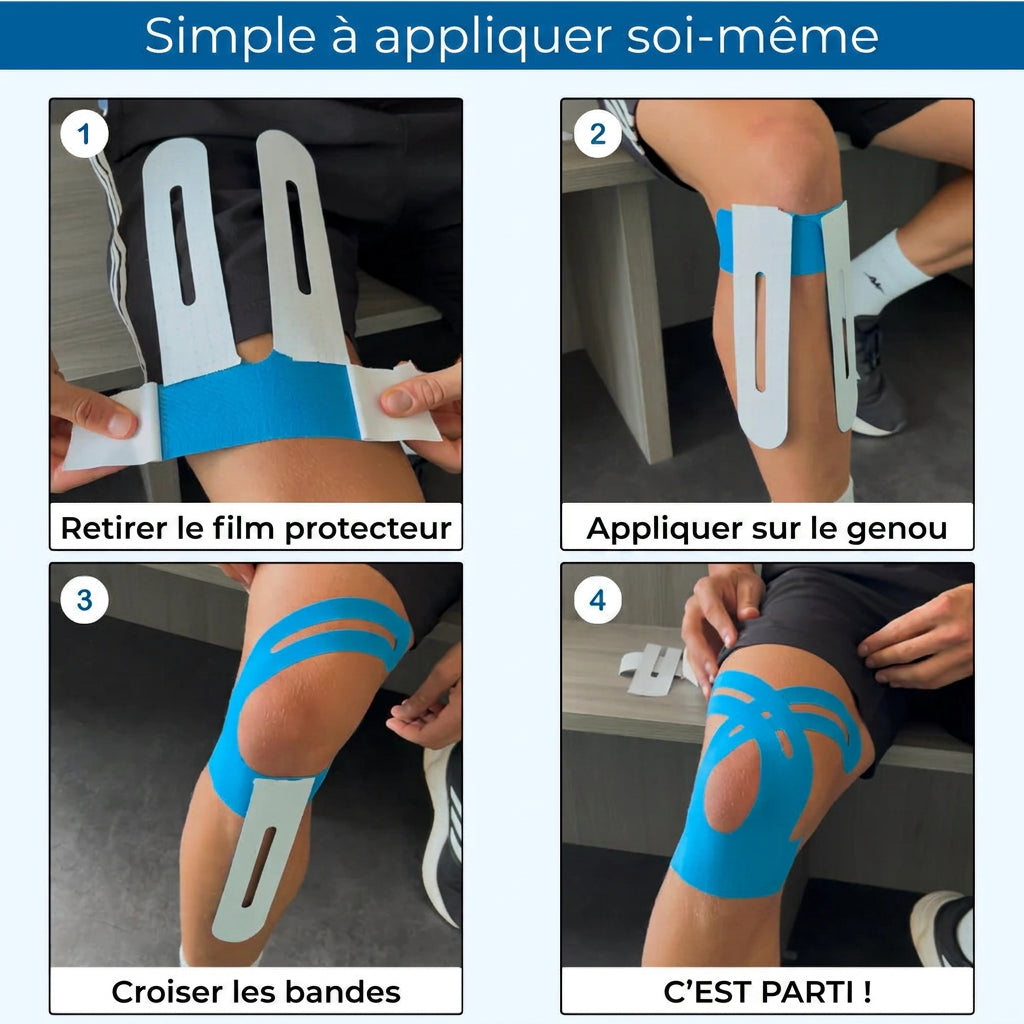 Simple à appliquer soi-même

1
Retirer le film protecteur

2
Appliquer sur le genou

3
Croiser les bandes

4
C'EST PARTI !